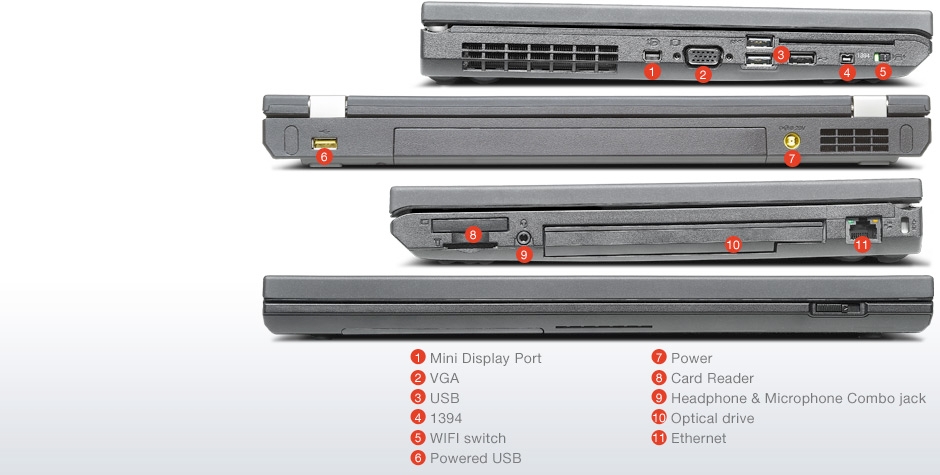 1 2 3 1394 4 5

6 7

8 9 10 11

1 Mini Display Port
2 VGA
3 USB
4 1394
5 WIFI switch
6 Powered USB

7 Power
8 Card Reader
9 Headphone & Microphone Combo jack
10 Optical drive
11 Ethernet