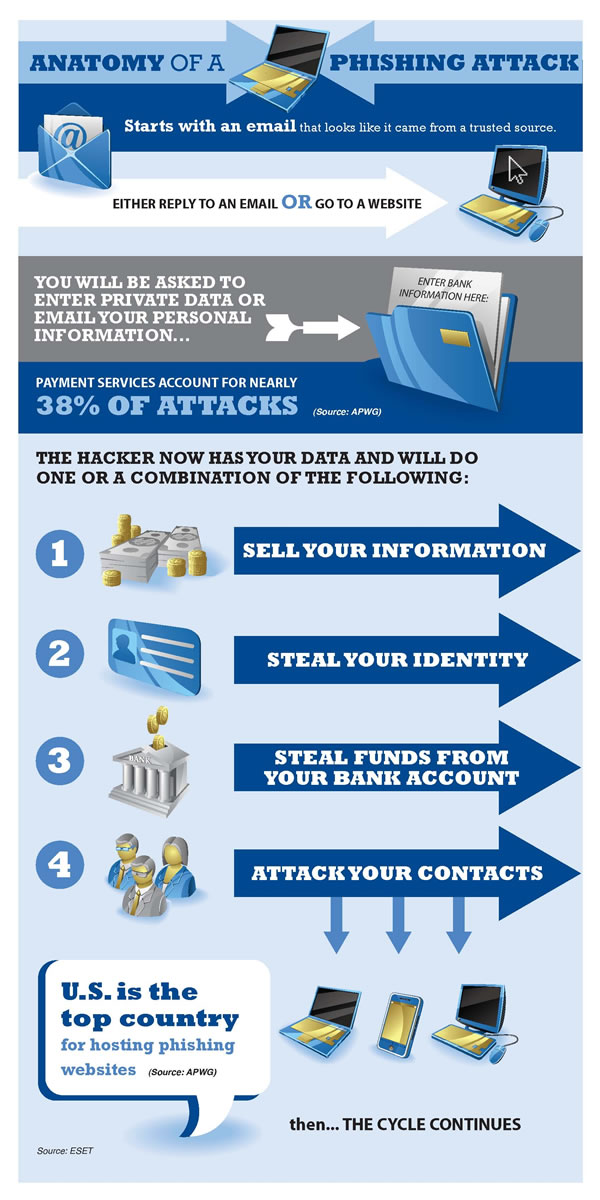 ANATOMY OF A PHISHING ATTACK

Starts with an email that looks like it came from a trusted source.

EITHER REPLY TO AN EMAIL OR GO TO A WEBSITE

YOU WILL BE ASKED TO ENTER PRIVATE DATA OR EMAIL YOUR PERSONAL INFORMATION...

ENTER BANK INFORMATION HERE:

PAYMENT SERVICES ACCOUNT FOR NEARLY
38% OF ATTACKS (Source: APWG)

THE HACKER NOW HAS YOUR DATA AND WILL DO ONE OR A COMBINATION OF THE FOLLOWING:

1 SELL YOUR INFORMATION

2 STEAL YOUR IDENTITY

3 BANK STEAL FUNDS FROM YOUR BANK ACCOUNT

4 ATTACK YOUR CONTACTS

U.S. is the top country for hosting phishing websites (Source: APWG)

then... THE CYCLE CONTINUES

Source: ESET