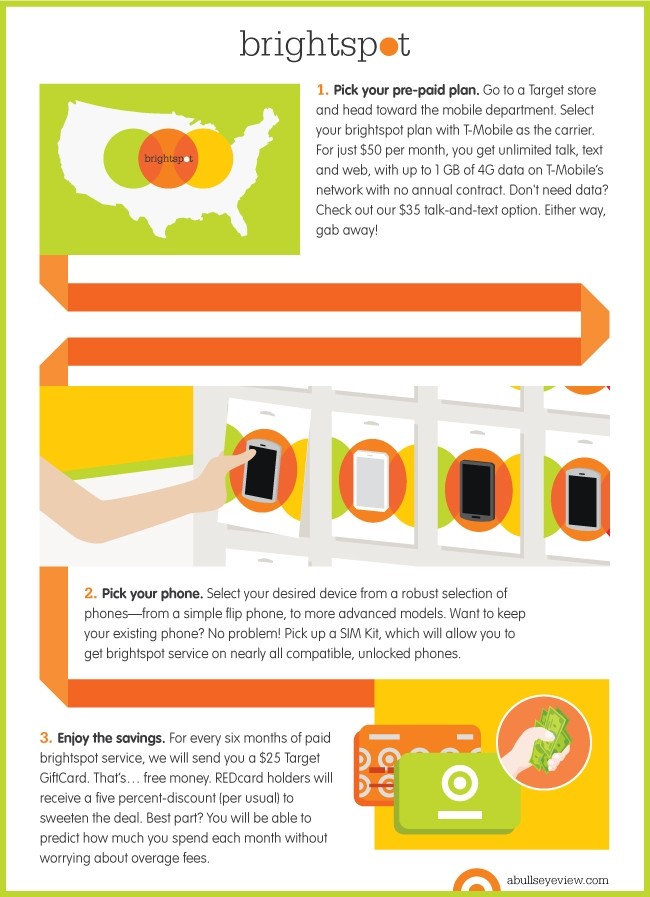 brightspot

brightspot

1. Pick your pre-paid plan. Go to a Target store and head toward the mobile department. Select your brightspot plan with T-Mobile as the carrier. For just $50 per month, you get unlimited talk, text and web, with up to 1 GB of 4G data on T-Mobile's network with no annual contract. Don't need data? Check out our $35 talk-and-text option. Either way, gab away!

2. Pick your phone. Select your desired device from a robust selection of phones—from a simple flip phone, to more advanced models. Want to keep your existing phone? No problem! Pick up a SIM Kit, which will allow you to get brightspot service on nearly all compatible, unlocked phones.

3. Enjoy the savings. For every six months of paid brightspot service, we will send you a $25 Target GiftCard. That's… free money. REDcard holders will receive a five percent-discount (per usual) to sweeten the deal. Best part? You will be able to predict how much you spend each month without worrying about overage fees.

abullseyeview.com