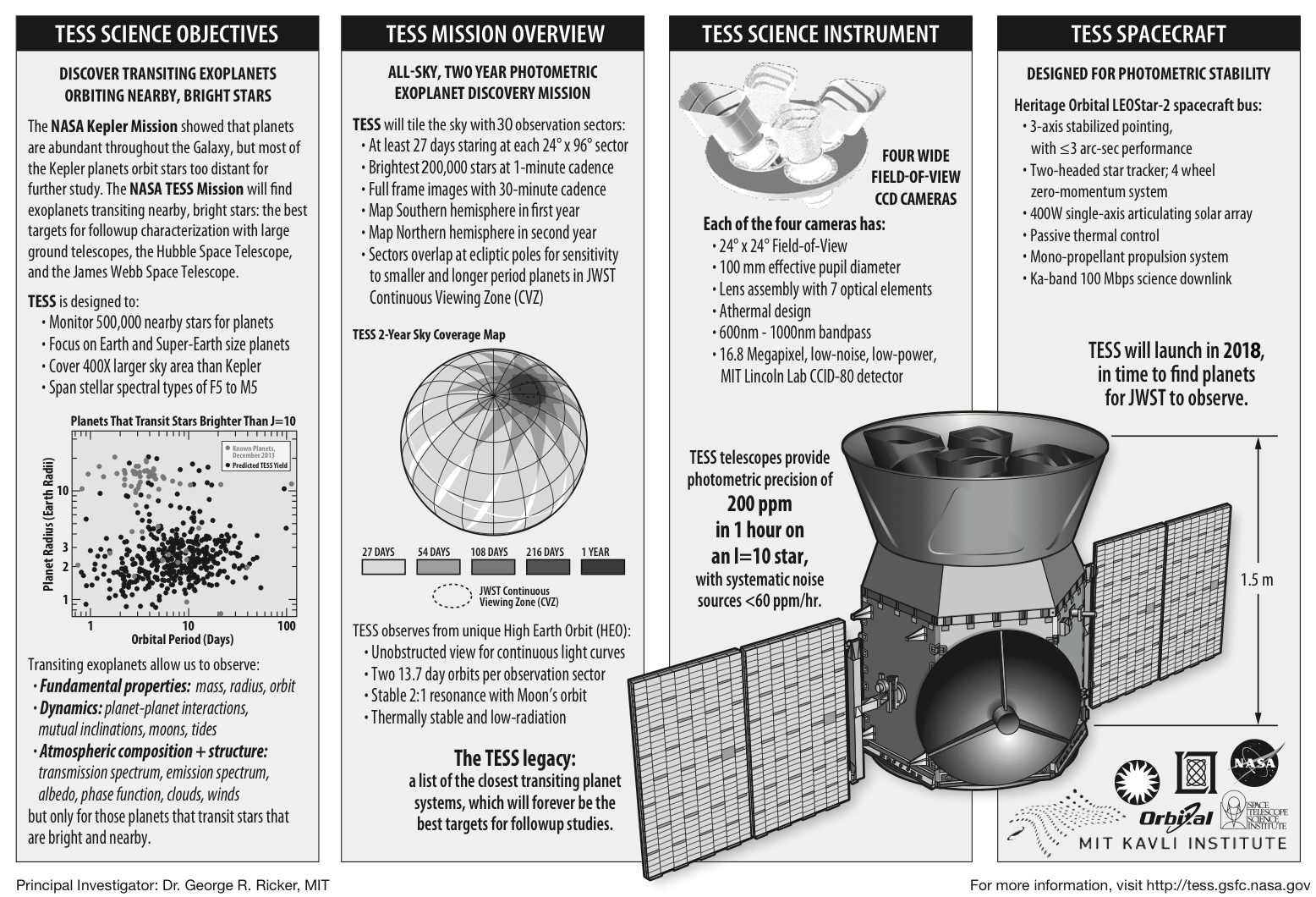 TESS SCIENCE OBJECTIVES

DISCOVER TRANSITING EXOPLANETS ORBITING NEARBY, BRIGHT STARS

The NASA Kepler Mission showed that planets are abundant throughout the Galaxy, but most of the Kepler planets orbit stars too distant for further study. The NASA TESS Mission will find exoplanets transiting nearby, bright stars: the best targets for followup characterization with large ground telescopes, the Hubble Space Telescope, and the James Webb Space Telescope.

TESS is designed to:
• Monitor 500,000 nearby stars for planets
• Focus on Earth and Super-Earth size planets
• Cover 400X larger sky area than Kepler
• Span stellar spectral types of F5 to M5

Planets That Transit Stars Brighter Than J=10

Known Planets, December 2013
Predicted TESS Yield

Planet Radius (Earth Radii)
10
3
2
1
1
10
100
Orbital Period (Days)

Transiting exoplanets allow us to observe:
• Fundamental properties: mass, radius, orbit
• Dynamics: planet-planet interactions, mutual inclinations, moons, tides
• Atmospheric composition + structure: transmission spectrum, emission spectrum, albedo, phase function, clouds, winds
but only for those planets that transit stars that are bright and nearby.

TESS MISSION OVERVIEW

ALL-SKY, TWO YEAR PHOTOMETRIC EXOPLANET DISCOVERY MISSION

TESS will tile the sky with 30 observation sectors:
• At least 27 days staring at each 24° x 96° sector
• Brightest 200,000 stars at 1-minute cadence
• Full frame images with 30-minute cadence
• Map Southern hemisphere in first year
• Map Northern hemisphere in second year
• Sectors overlap at ecliptic poles for sensitivity to smaller and longer period planets in JWST Continuous Viewing Zone (CVZ)

TESS 2-Year Sky Coverage Map

27 DAYS
54 DAYS
108 DAYS
216 DAYS
1 YEAR

JWST Continuous Viewing Zone (CVZ)

TESS observes from unique High Earth Orbit (HEO):
• Unobstructed view for continuous light curves
• Two 13.7 day orbits per observation sector
• Stable 2:1 resonance with Moon's orbit
• Thermally stable and low-radiation

The TESS legacy:
a list of the closest transiting planet systems, which will forever be the best targets for followup studies.

TESS SCIENCE INSTRUMENT

FOUR WIDE FIELD-OF-VIEW CCD CAMERAS

Each of the four cameras has:
• 24° x 24° Field-of-View
• 100 mm effective pupil diameter
• Lens assembly with 7 optical elements
• Athermal design
• 600nm - 1000nm bandpass
• 16.8 Megapixel, low-noise, low-power, MIT Lincoln Lab CCID-80 detector

TESS telescopes provide photometric precision of 200 ppm in 1 hour on an I=10 star, with systematic noise sources <60 ppm/hr.

TESS SPACECRAFT

DESIGNED FOR PHOTOMETRIC STABILITY

Heritage Orbital LEOStar-2 spacecraft bus:
• 3-axis stabilized pointing, with ≤3 arc-sec performance
• Two-headed star tracker; 4 wheel zero-momentum system
• 400W single-axis articulating solar array
• Passive thermal control
• Mono-propellant propulsion system
• Ka-band 100 Mbps science downlink

TESS will launch in 2018, in time to find planets for JWST to observe.

1.5 m

NASA
Orbital
SPACE TELESCOPE SCIENCE INSTITUTE
MIT KAVLI INSTITUTE

Principal Investigator: Dr. George R. Ricker, MIT
For more information, visit http://tess.gsfc.nasa.gov