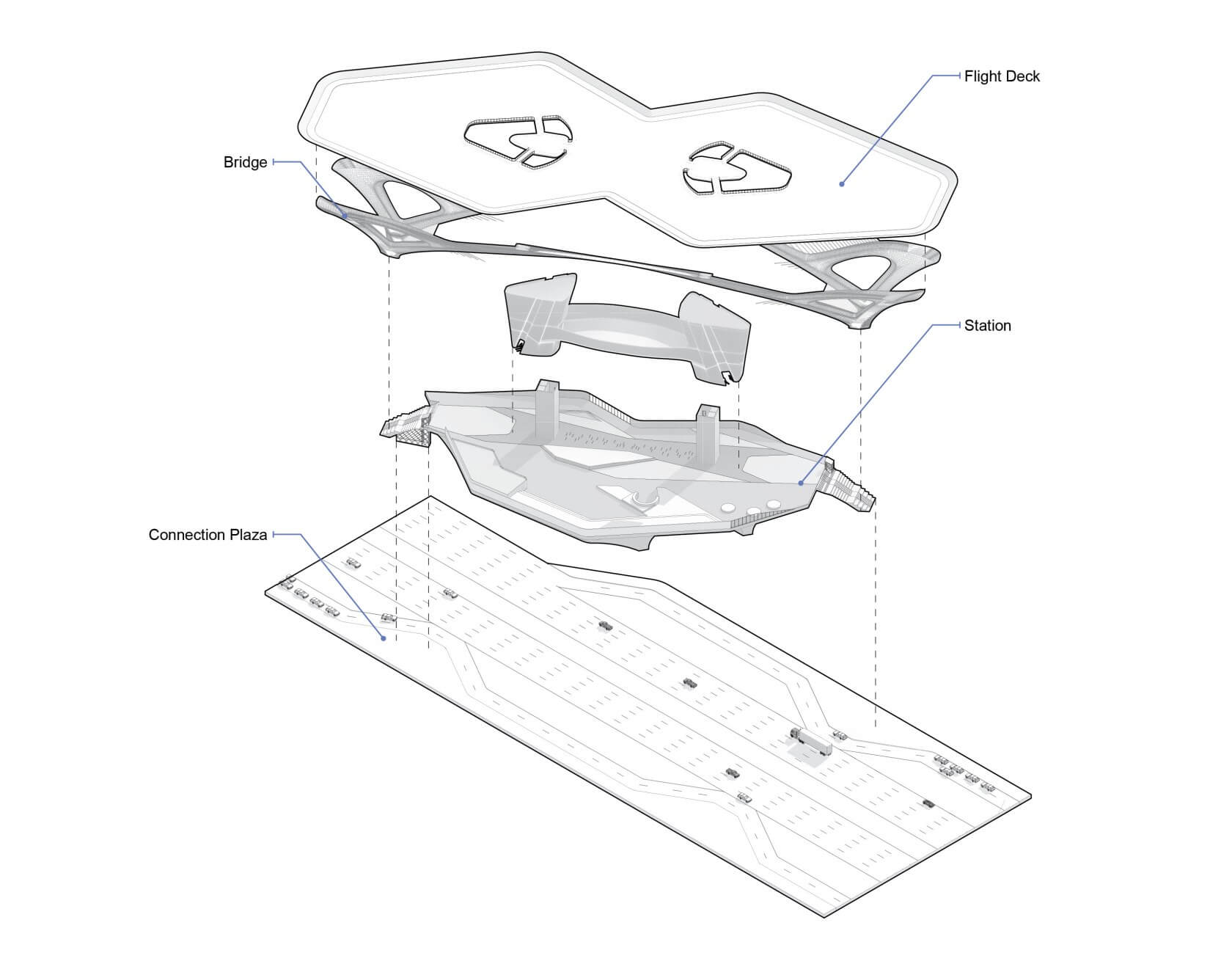 Flight Deck

Bridge

Station

Connection Plaza