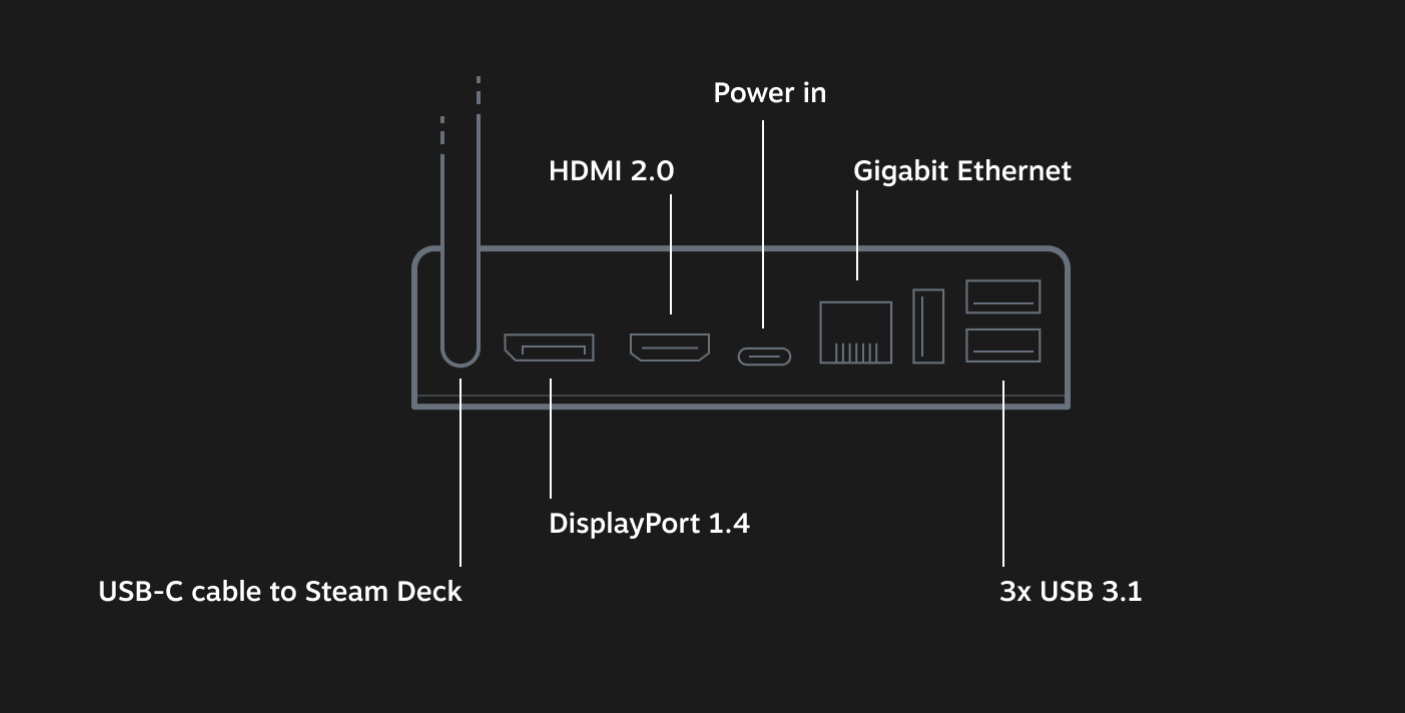 Power in

HDMI 2.0

Gigabit Ethernet

DisplayPort 1.4

USB-C cable to Steam Deck

3x USB 3.1