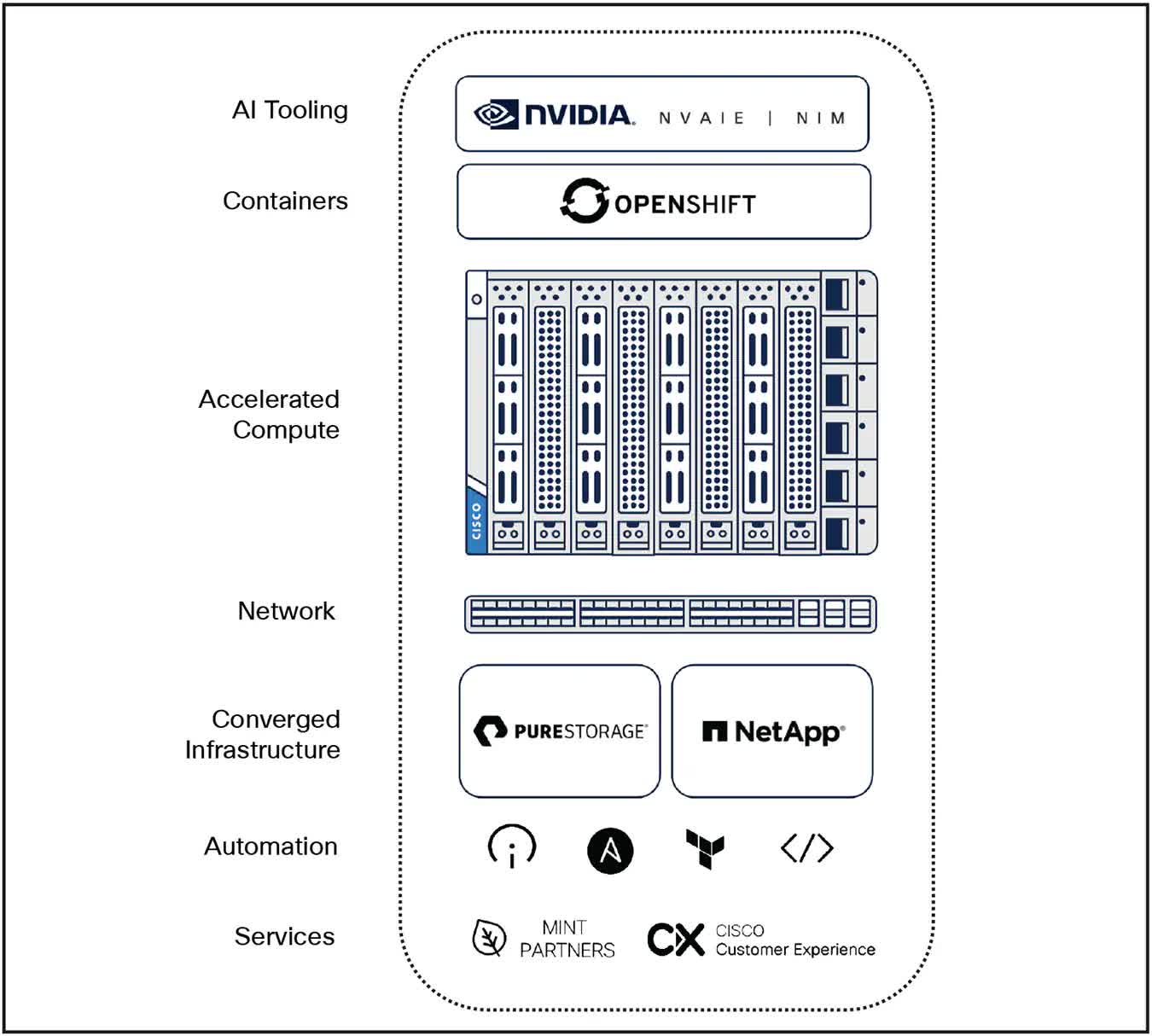 AI Tooling

NVIDIA. NVAIE | NIM

Containers

OPENSHIFT

Accelerated Compute

CISCO

Network

Converged Infrastructure

PURESTORAGE

NetApp

Automation

Services

MINT PARTNERS

CX CISCO Customer Experience