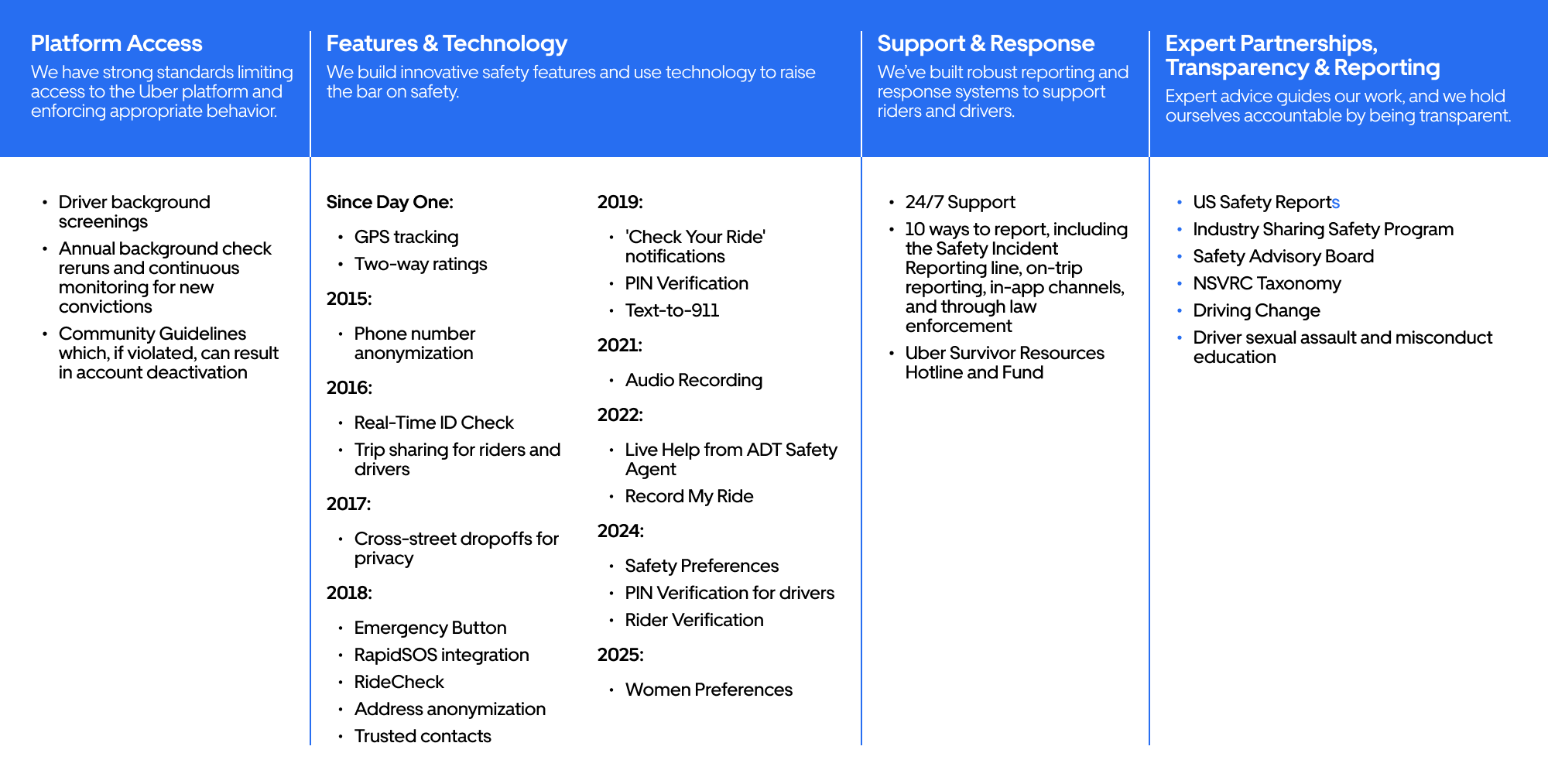 Platform Access

We have strong standards limiting access to the Uber platform and enforcing appropriate behavior.

• Driver background screenings
• Annual background check reruns and continuous monitoring for new convictions
• Community Guidelines which, if violated, can result in account deactivation

Features & Technology

We build innovative safety features and use technology to raise the bar on safety.

Since Day One:

• GPS tracking
• Two-way ratings

2015:

• Phone number anonymization

2016:

• Real-Time ID Check
• Trip sharing for riders and drivers

2017:

• Cross-street dropoffs for privacy

2018:

• Emergency Button
• RapidSOS integration
• RideCheck
• Address anonymization
• Trusted contacts

2019:

• 'Check Your Ride' notifications
• PIN Verification
• Text-to-911

2021:

• Audio Recording

2022:

• Live Help from ADT Safety Agent
• Record My Ride

2024:

• Safety Preferences
• PIN Verification for drivers
• Rider Verification

2025:

• Women Preferences

Support & Response

We've built robust reporting and response systems to support riders and drivers.

• 24/7 Support
• 10 ways to report, including the Safety Incident Reporting line, on-trip reporting, in-app channels, and through law enforcement
• Uber Survivor Resources Hotline and Fund

Expert Partnerships, Transparency & Reporting

Expert advice guides our work, and we hold ourselves accountable by being transparent.

• US Safety Reports
• Industry Sharing Safety Program
• Safety Advisory Board
• NSVRC Taxonomy
• Driving Change
• Driver sexual assault and misconduct education