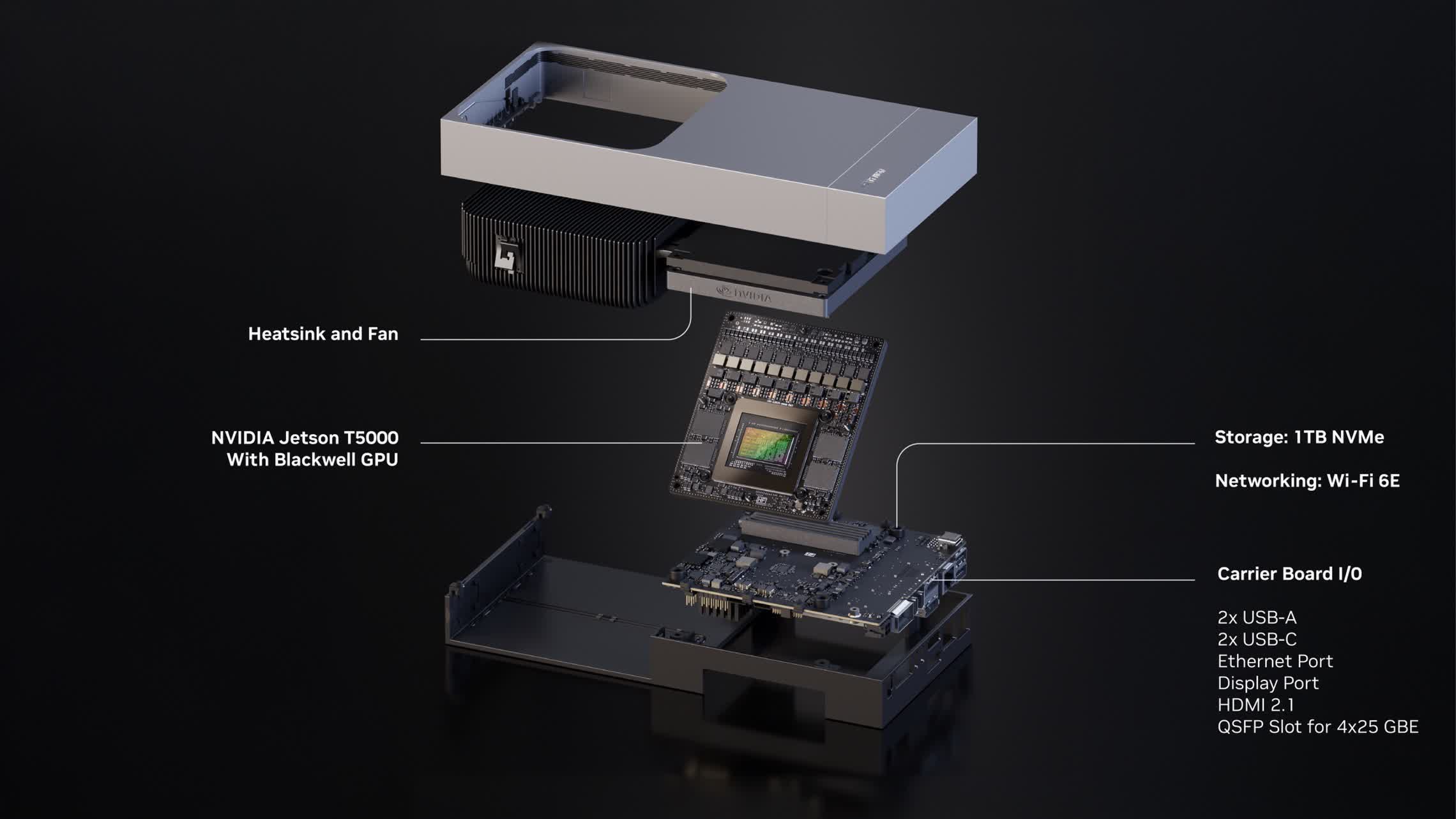 NVIDIA

Heatsink and Fan

NVIDIA Jetson T5000
With Blackwell GPU

Storage: 1TB NVMe

Networking: Wi-Fi 6E

Carrier Board I/O

2x USB-A
2x USB-C
Ethernet Port
Display Port
HDMI 2.1
QSFP Slot for 4x25 GBE